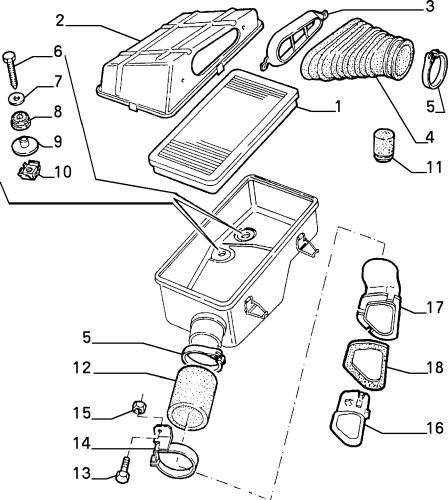 2
3
6
7
8
9
10
1
5
4
11
17
18
16
5
12
15
14
13